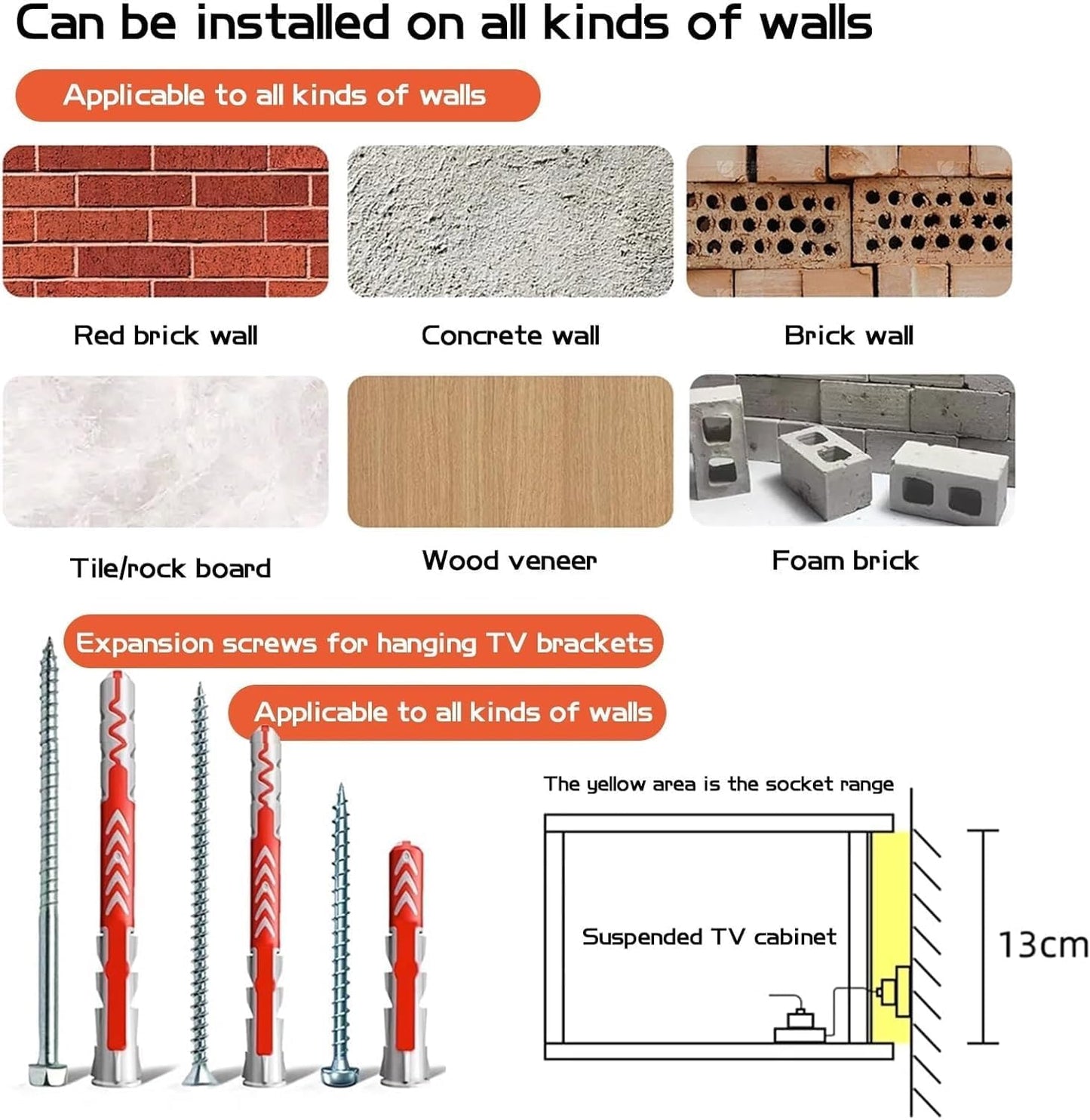 Can be installed on all kinds of walls

Applicable to all kinds of walls

Red brick wall

Concrete wall

Brick wall

Tile/rock board

Wood veneer

Foam brick

Expansion screws for hanging TV brackets

Applicable to all kinds of walls

The yellow area is the socket range

Suspended TV cabinet

13cm